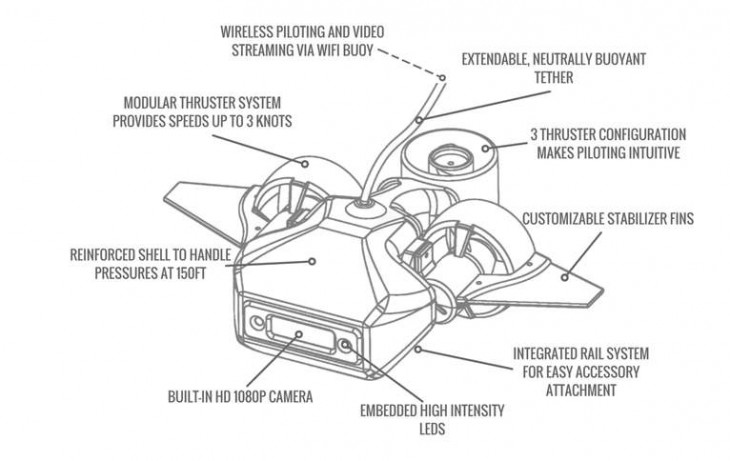 WIRELESS PILOTING AND VIDEO STREAMING VIA WIFI BUOY

EXTENDABLE, NEUTRALLY BUOYANT TETHER

MODULAR THRUSTER SYSTEM PROVIDES SPEEDS UP TO 3 KNOTS

3 THRUSTER CONFIGURATION MAKES PILOTING INTUITIVE

CUSTOMIZABLE STABILIZER FINS

REINFORCED SHELL TO HANDLE PRESSURES AT 150FT

INTEGRATED RAIL SYSTEM FOR EASY ACCESSORY ATTACHMENT

BUILT-IN HD 1080P CAMERA

EMBEDDED HIGH INTENSITY LEDS