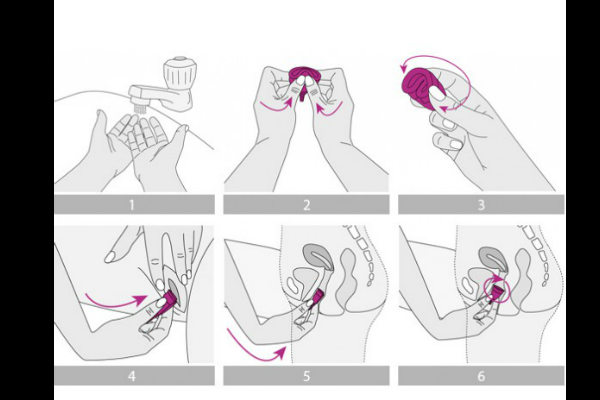 1

2

3

4

5

6