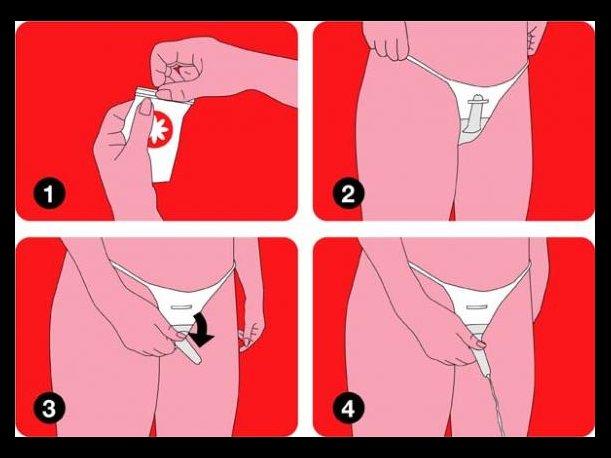 1

2

3

4